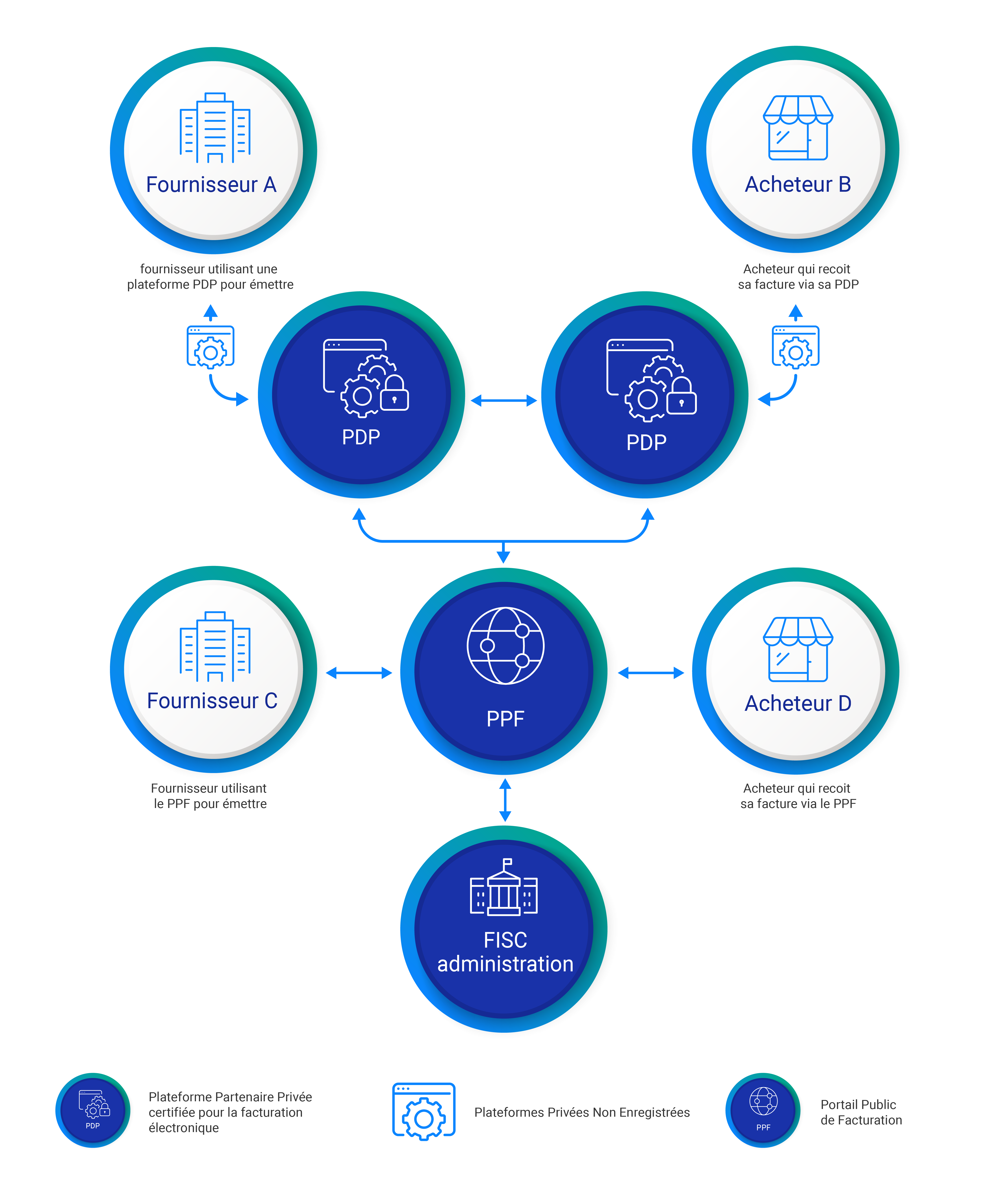 Fournisseur A

fournisseur utilisant une plateforme PDP pour émettre

Acheteur B

Acheteur qui recoit sa facture via sa PDP

PDP

PDP

Fournisseur C

Fournisseur utilisant le PPF pour émettre

PPF

Acheteur D

Acheteur qui recoit sa facture via le PPF

FISC administration

PDP

Plateforme Partenaire Privée certifiée pour la facturation électronique

Plateformes Privées Non Enregistrées

PPF

Portail Public de Facturation