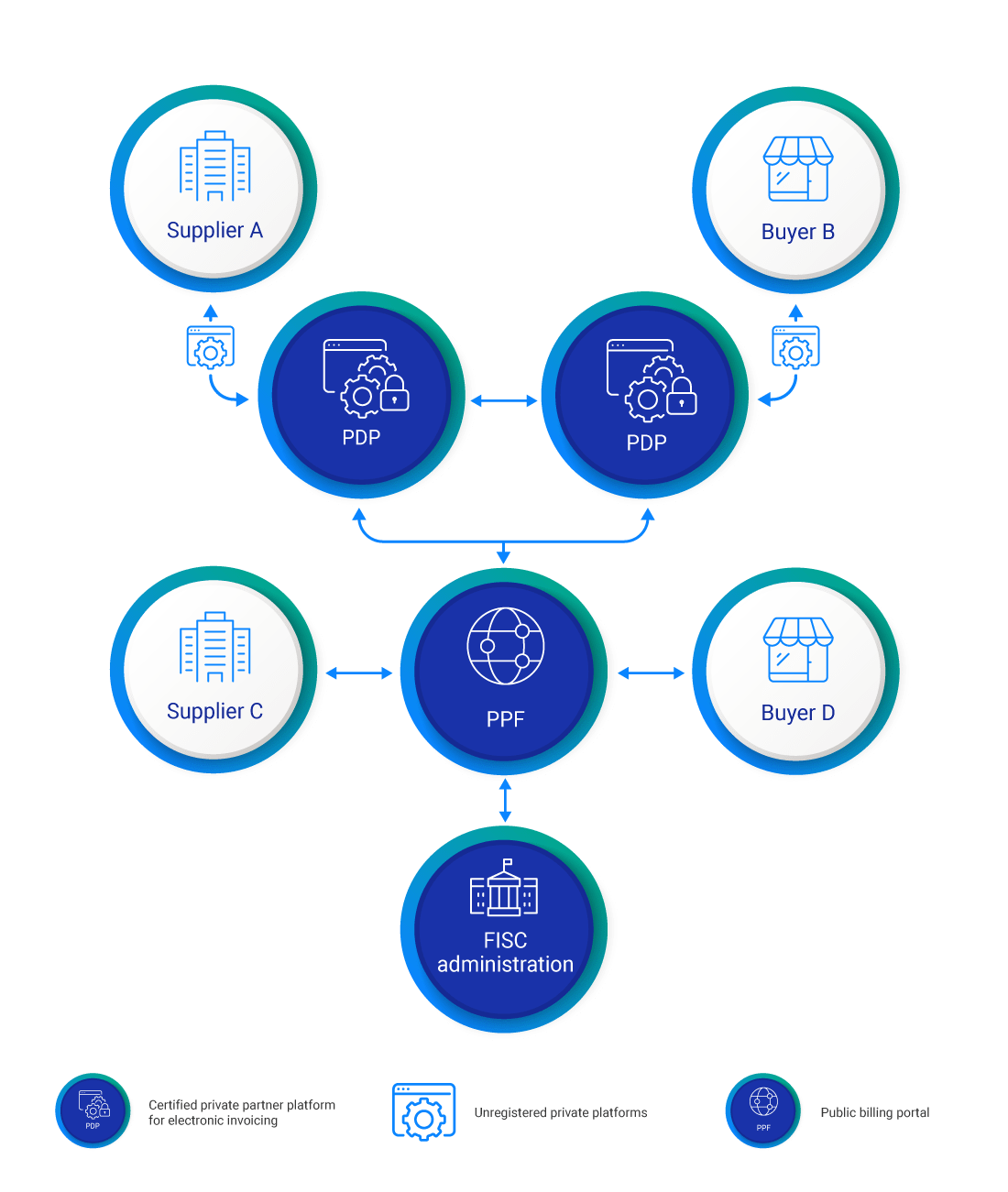 Supplier A

Buyer B

PDP

PDP

Supplier C

PPF

Buyer D

FISC administration

PDP

Certified private partner platform for electronic invoicing

Unregistered private platforms

PPF

Public billing portal