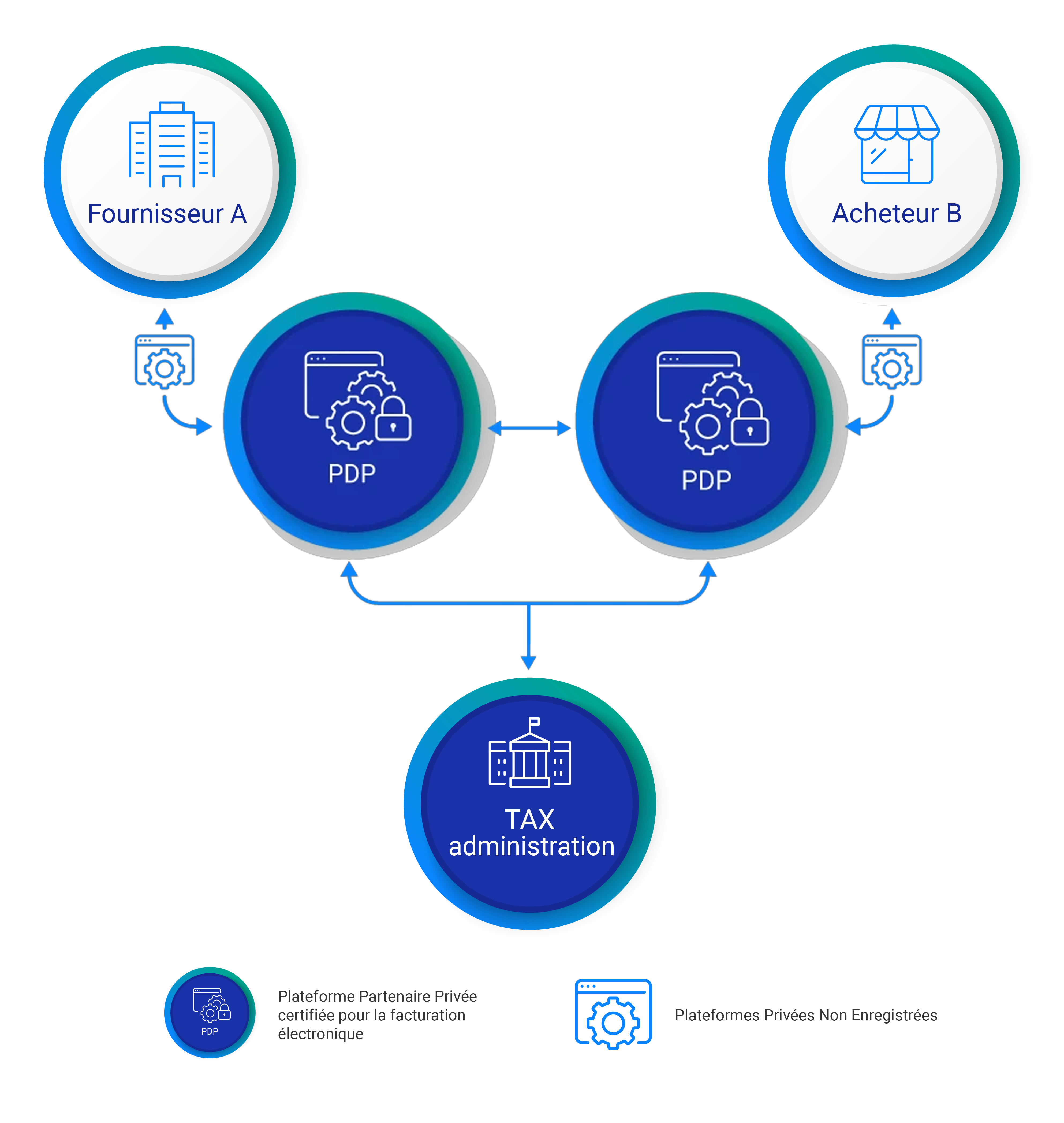 Fournisseur A

Acheteur B

PDP

PDP

TAX administration

PDP

Plateforme Partenaire Privée certifiée pour la facturation électronique

Plateformes Privées Non Enregistrées